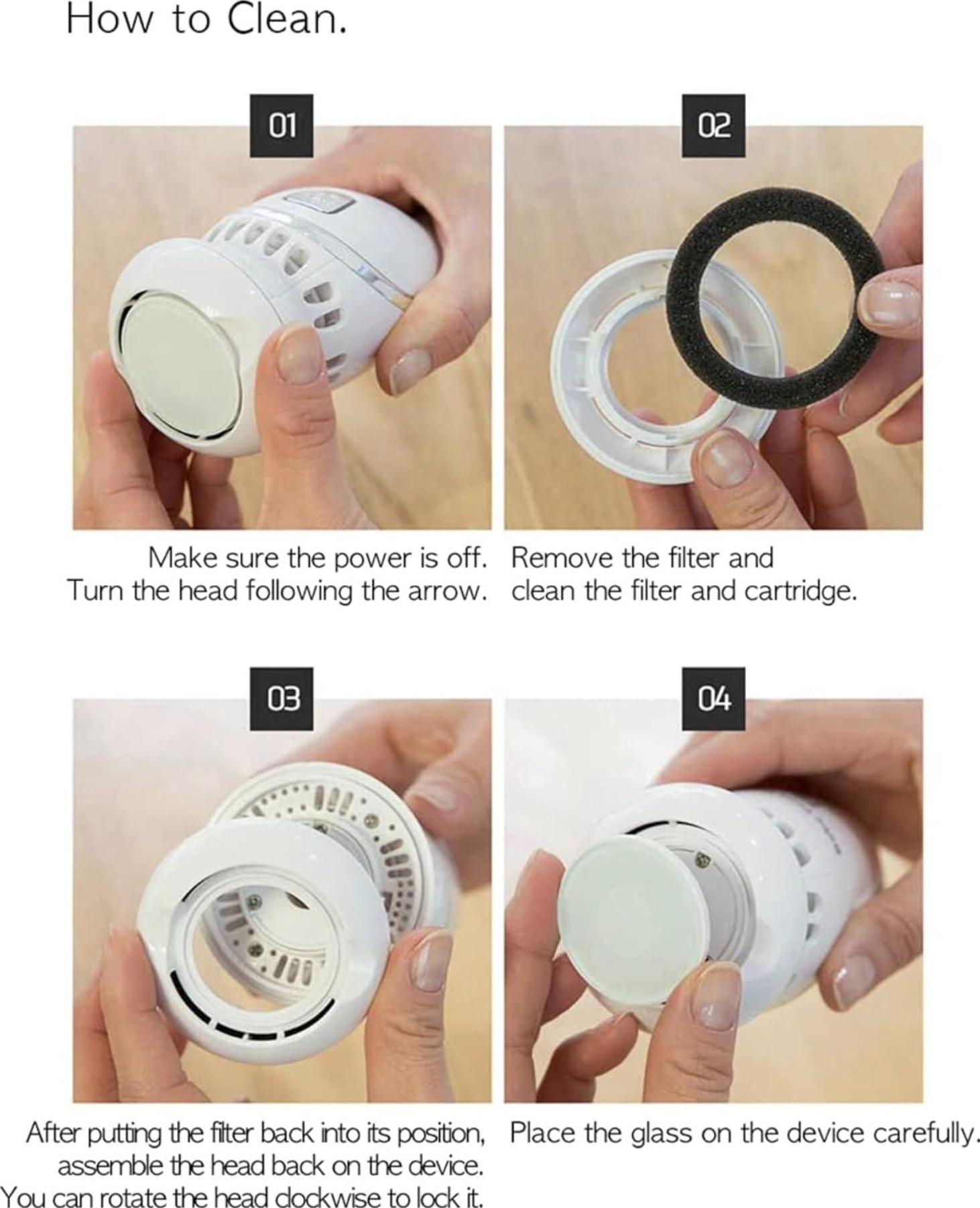 How to Clean.

01

Make sure the power is off.
Turn the head following the arrow.

02

Remove the filter and
clean the filter and cartridge.

03

After putting the filter back into its position,
assemble the head back on the device.
You can rotate the head clockwise to lock it.

04

Place the glass on the device carefully.